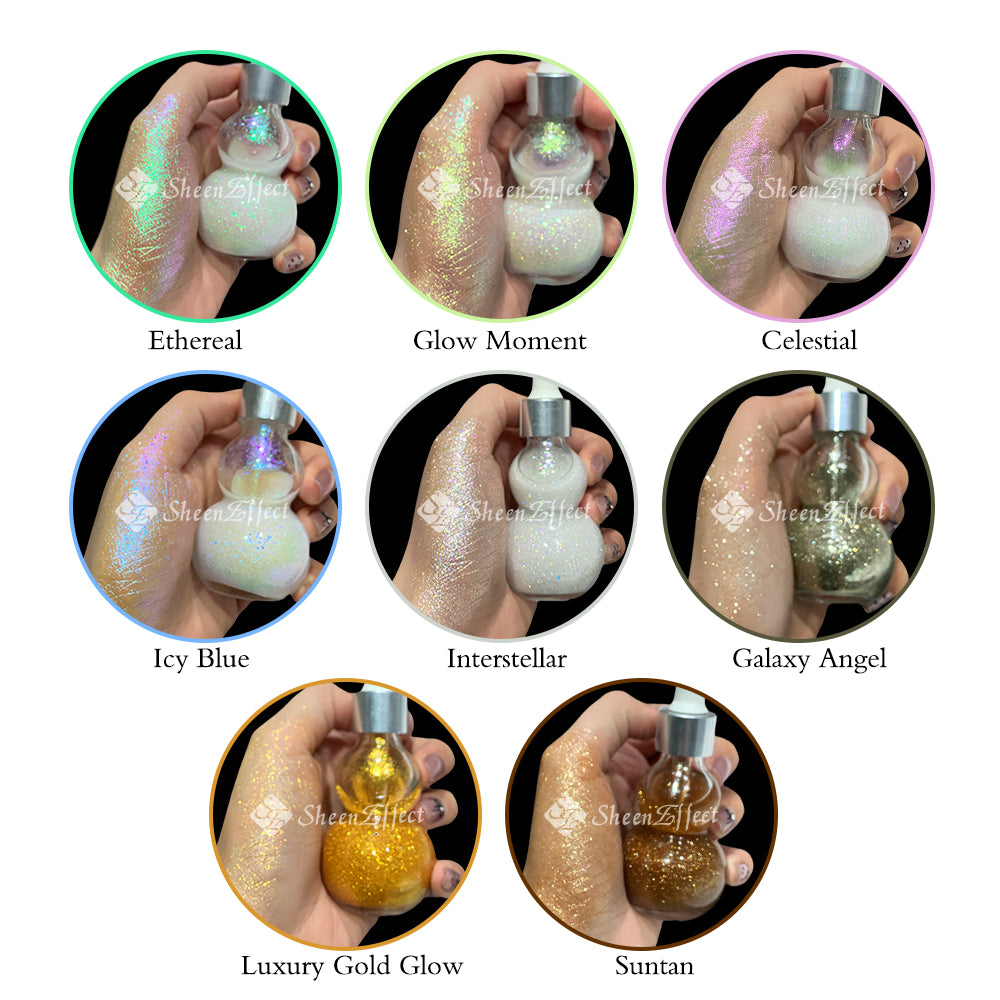 SheenEffect
Ethereal

SheenEffect
Glow Moment

SheenEffect
Celestial

SheenEffect
Icy Blue

SheenEffect
Interstellar

SheenEffect
Galaxy Angel

SheenEffect
Luxury Gold Glow

SheenEffect
Suntan